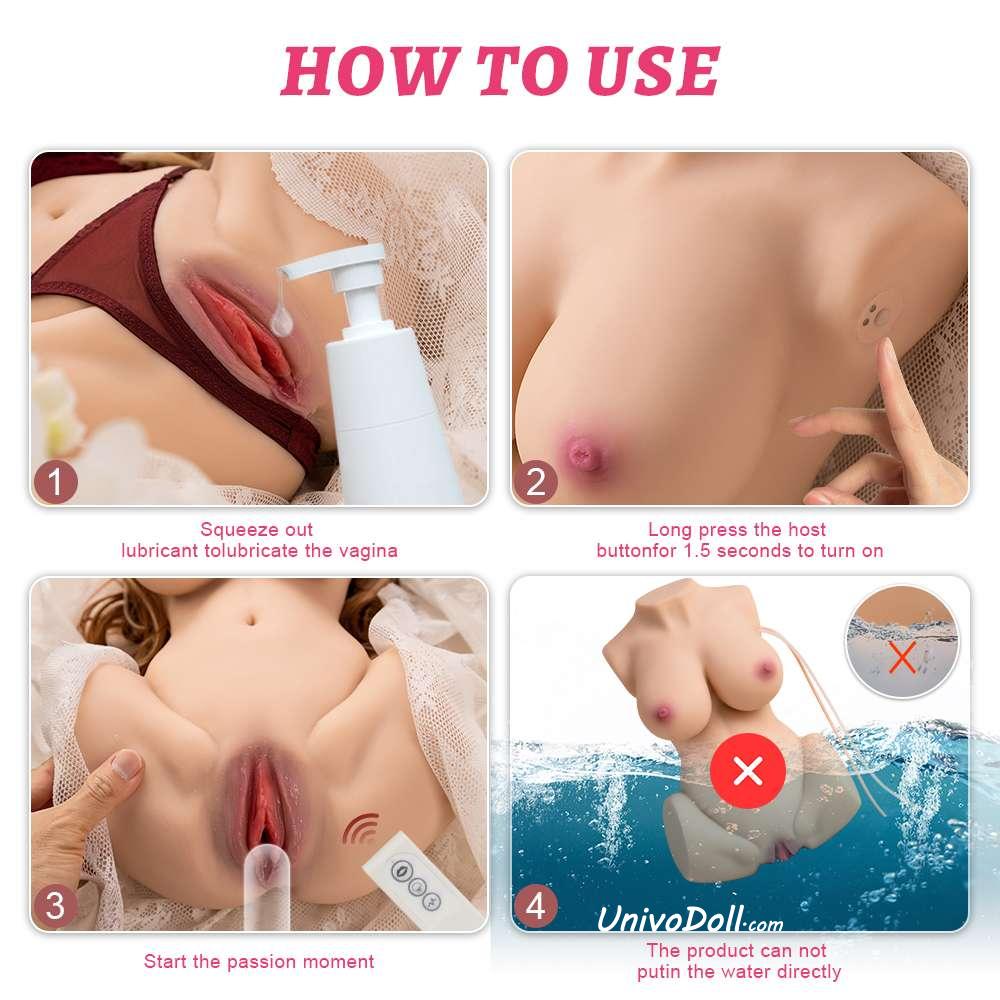 HOW TO USE

1

Squeeze out lubricant tolubricate the vagina

2

Long press the host buttonfor 1.5 seconds to turn on

3

Start the passion moment

4

UnivoDoll.com

The product can not putin the water directly